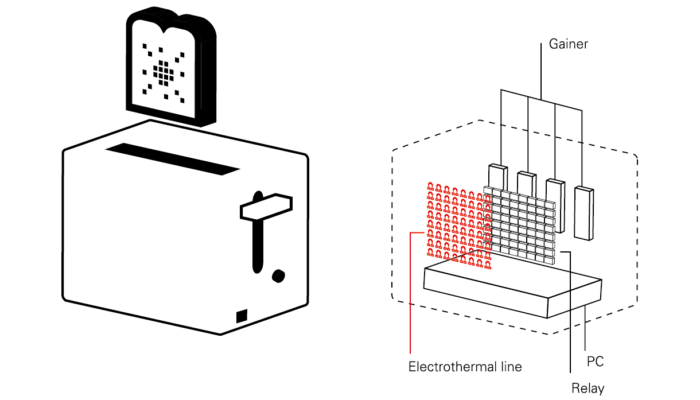 Gainer

Electrothermal line

PC

Relay